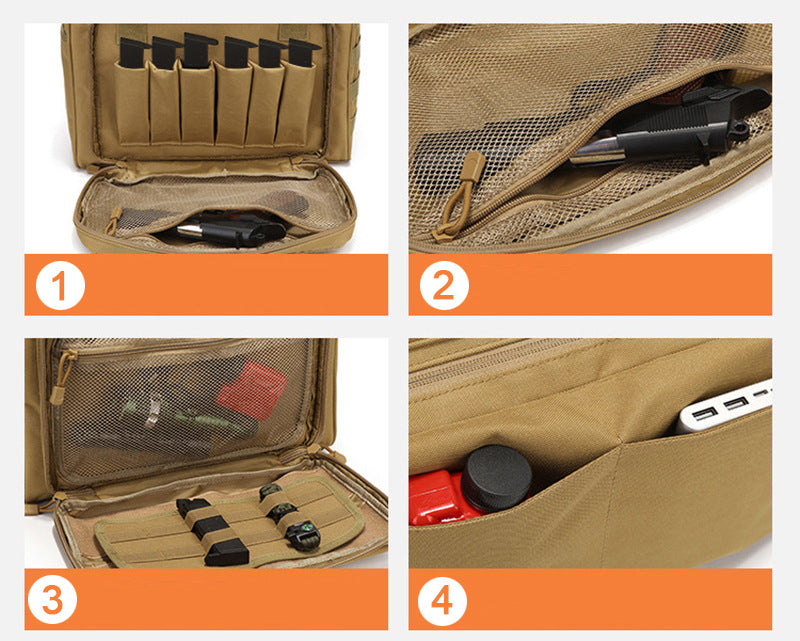 1

2

3

4