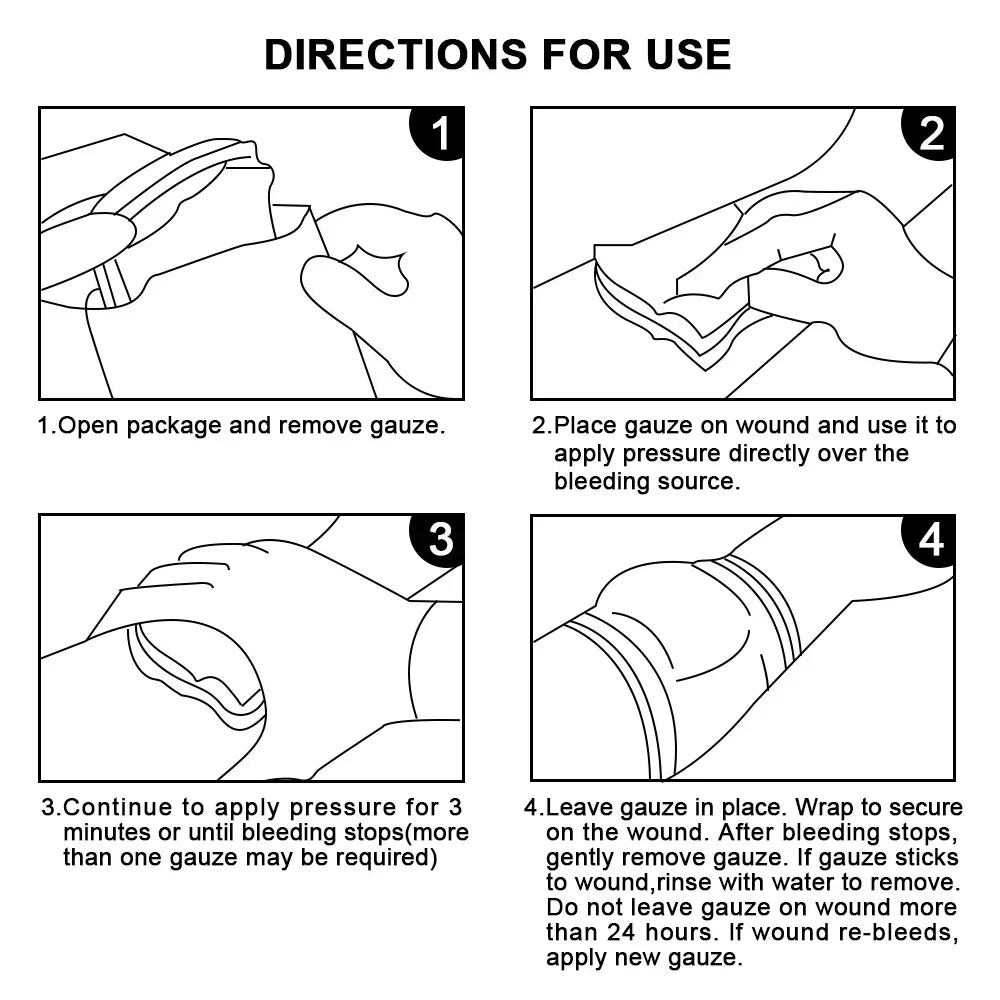 DIRECTIONS FOR USE

1

1.Open package and remove gauze.

2

2.Place gauze on wound and use it to apply pressure directly over the bleeding source.

3

3.Continue to apply pressure for 3 minutes or until bleeding stops(more than one gauze may be required)

4

4.Leave gauze in place. Wrap to secure on the wound. After bleeding stops, gently remove gauze. If gauze sticks to wound,rinse with water to remove. Do not leave gauze on wound more than 24 hours. If wound re-bleeds, apply new gauze.