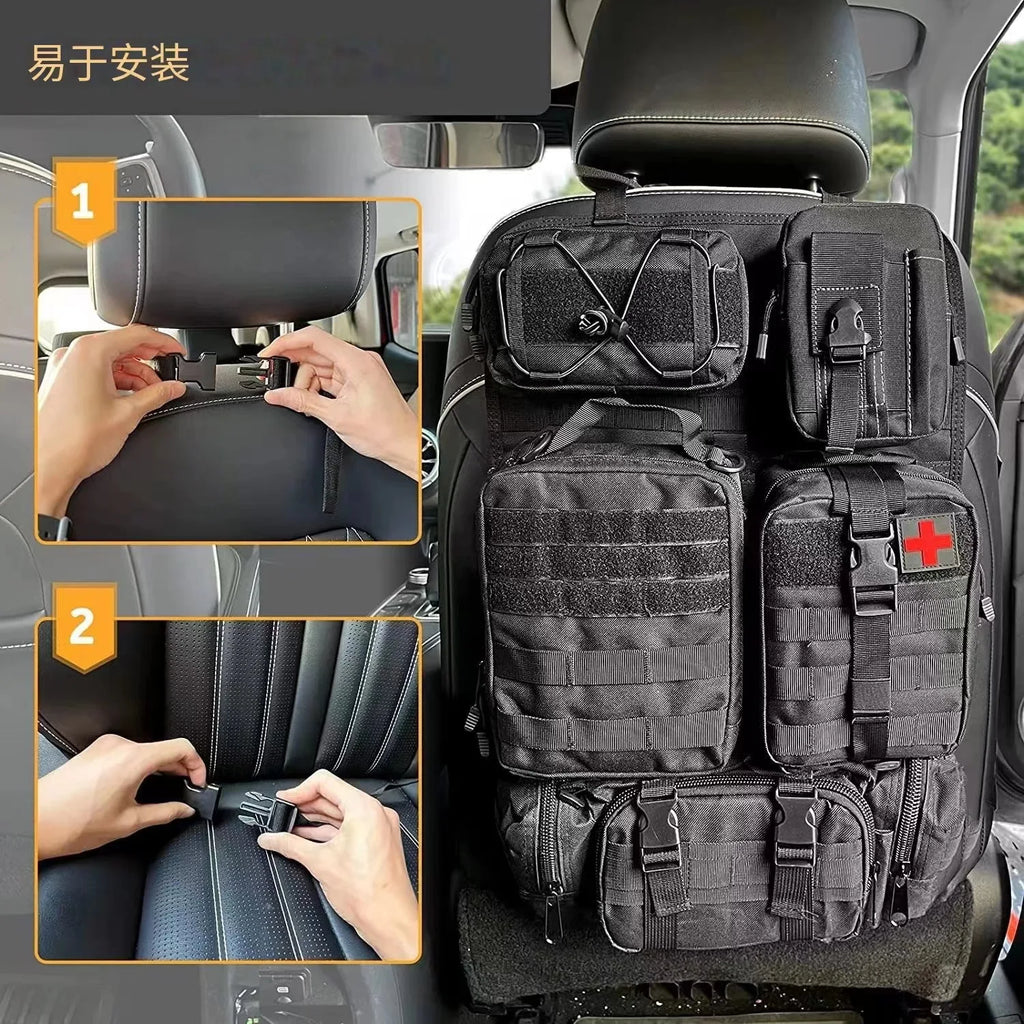 易于安装

1

2